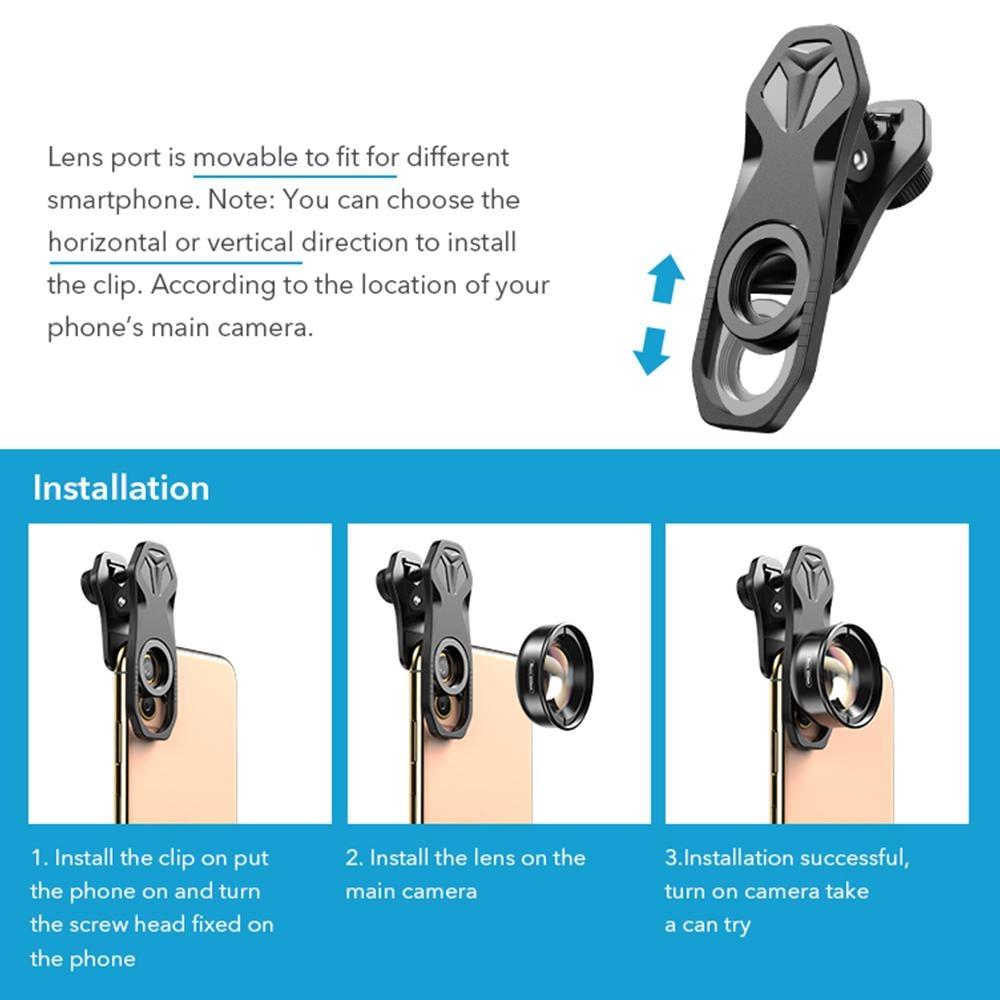 Lens port is movable to fit for different smartphone. Note: You can choose the horizontal or vertical direction to install the clip. According to the location of your phone's main camera.

Installation

1. Install the clip on put the phone on and turn the screw head fixed on the phone

2. Install the lens on the main camera

3.Installation successful, turn on camera take a can try