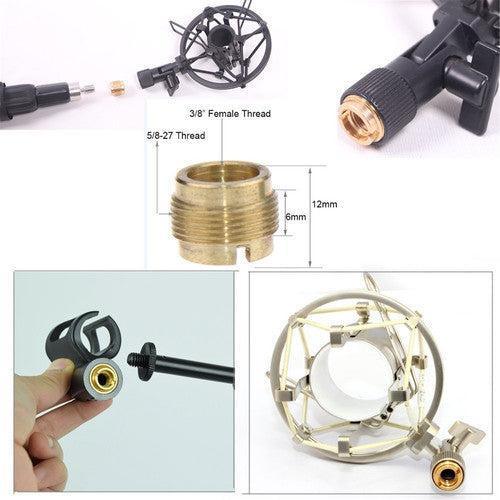 3/8" Female Thread

5/8-27 Thread

6mm

12mm