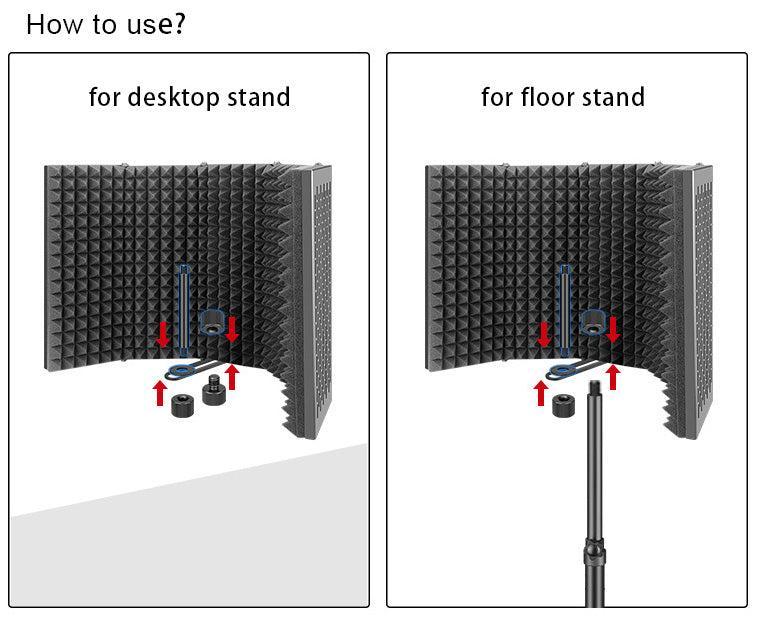 How to use?

for desktop stand

for floor stand