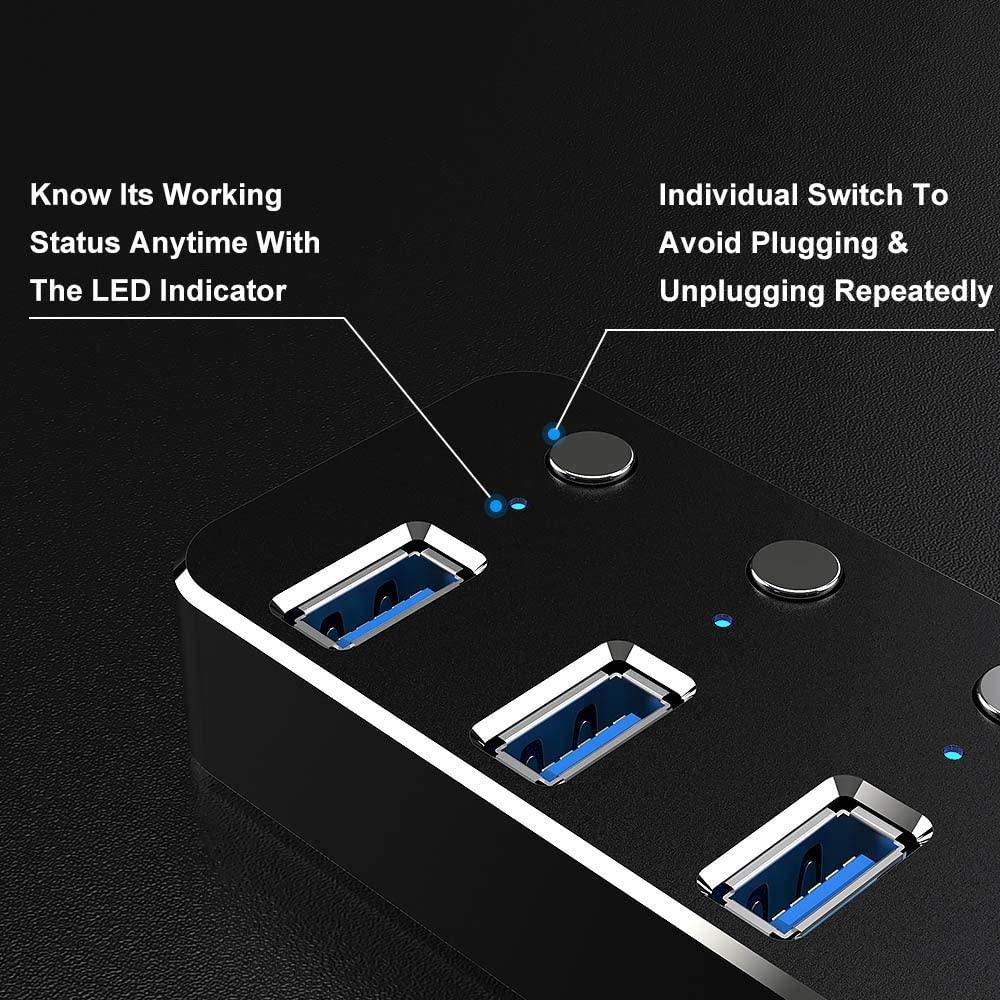 Know Its Working Status Anytime With The LED Indicator

Individual Switch To Avoid Plugging & Unplugging Repeatedly