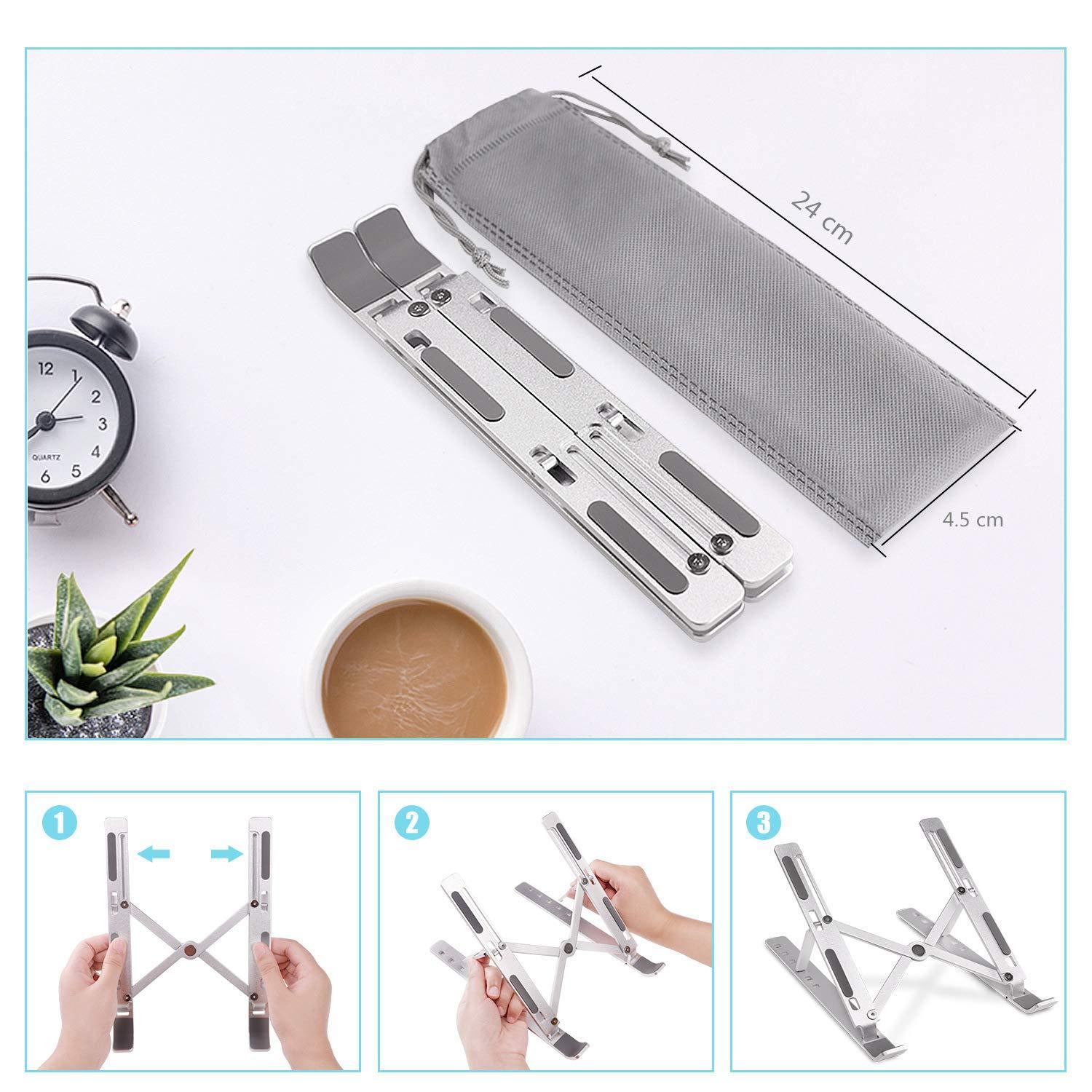 24 cm

4.5 cm

12 1 2 3 4 5 6
QUARTZ

1

2

3