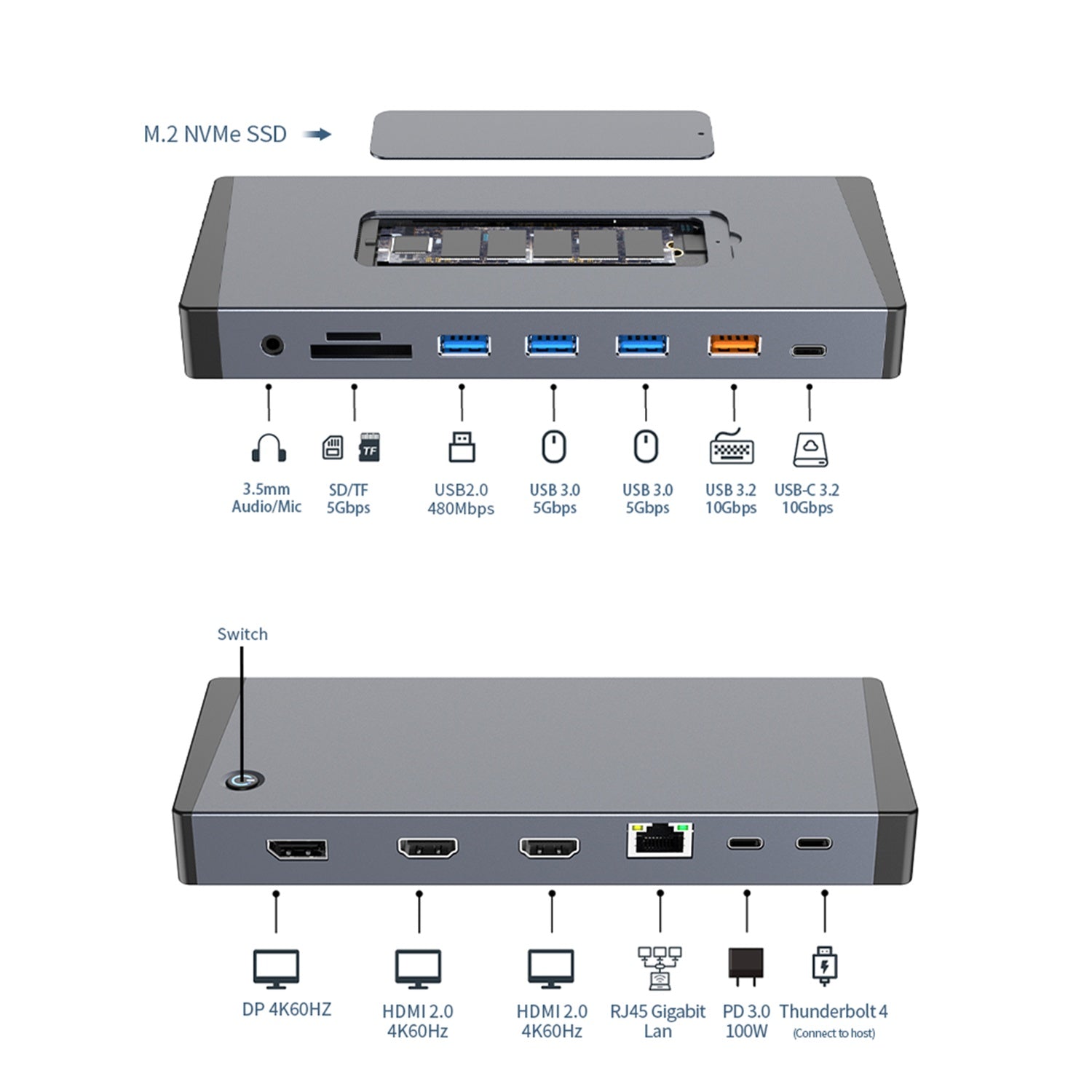 M.2 NVMe SSD

TF

3.5mm Audio/Mic

SD/TF 5Gbps

USB2.0 480Mbps

USB 3.0 5Gbps

USB 3.0 5Gbps

USB 3.2 10Gbps

USB-C 3.2 10Gbps

Switch

DP 4K60HZ

HDMI 2.0 4K60Hz

HDMI 2.0 4K60Hz

RJ45 Gigabit Lan

PD 3.0 100W

Thunderbolt 4 (Connect to host)