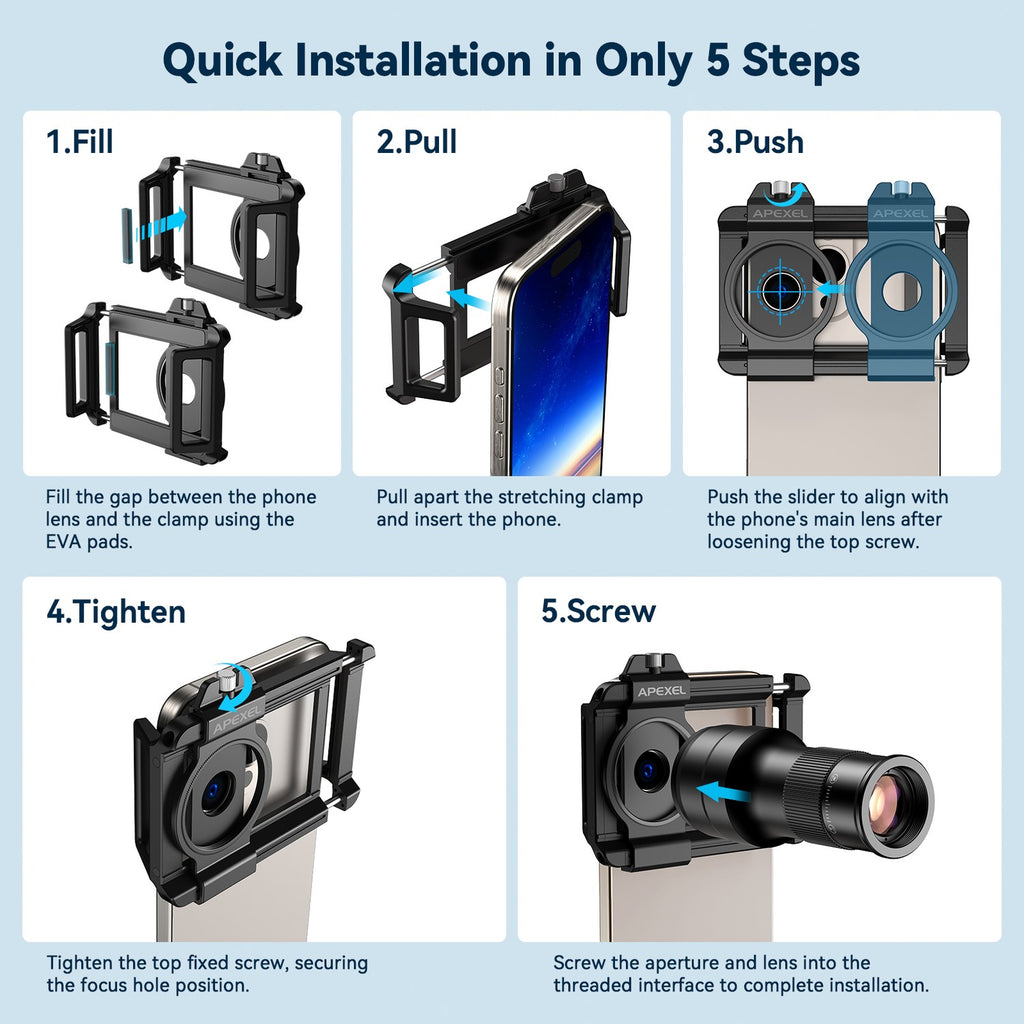 Quick Installation in Only 5 Steps

1.Fill

Fill the gap between the phone lens and the clamp using the EVA pads.

2.Pull

Pull apart the stretching clamp and insert the phone.

3.Push

APEXEL APEXEL

Push the slider to align with the phone's main lens after loosening the top screw.

4.Tighten

APEXEL

Tighten the top fixed screw, securing the focus hole position.

5.Screw

APEXEL

Screw the aperture and lens into the threaded interface to complete installation.