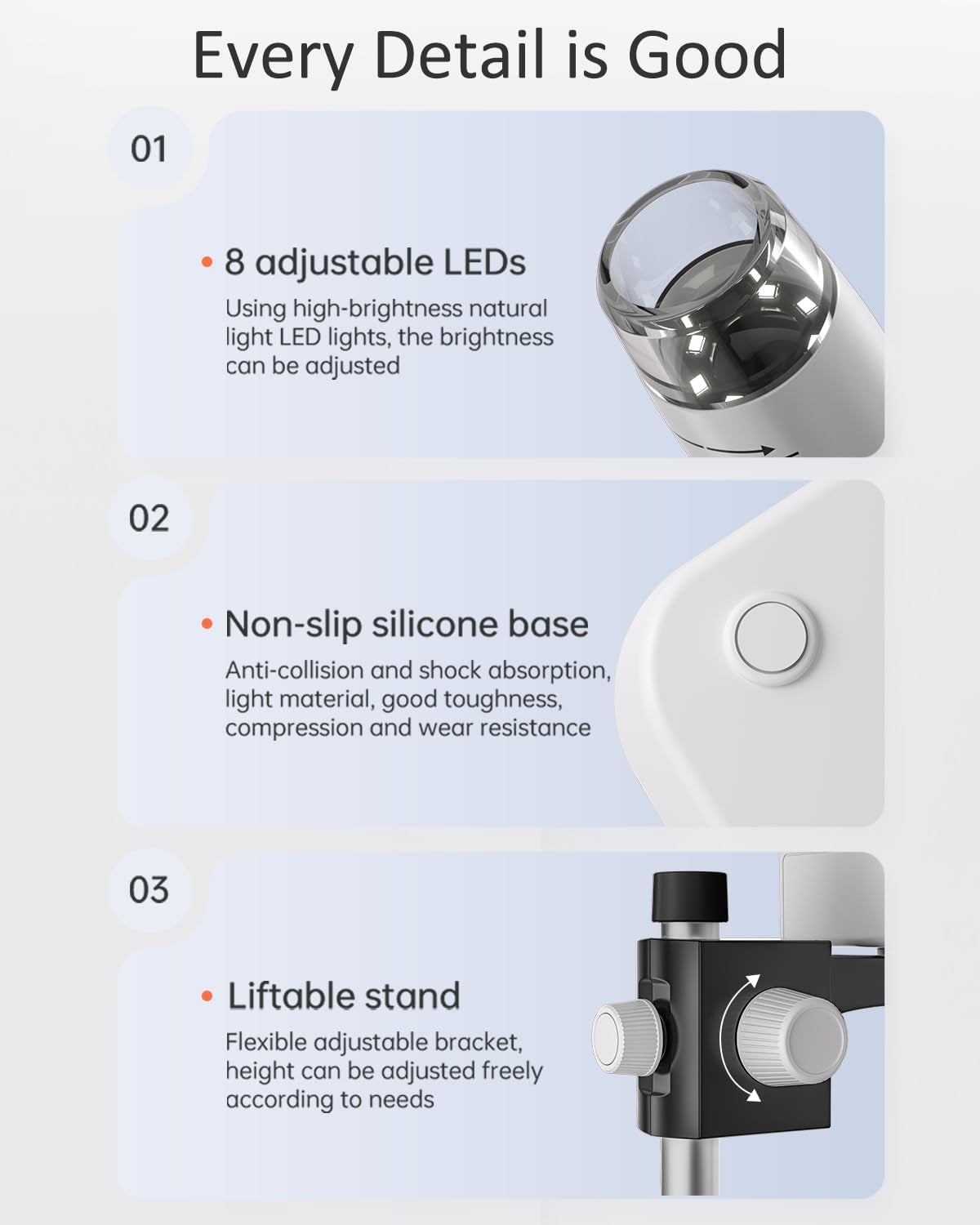 Every Detail is Good

01

• 8 adjustable LEDs

Using high-brightness natural light LED lights, the brightness can be adjusted

02

• Non-slip silicone base

Anti-collision and shock absorption, light material, good toughness, compression and wear resistance

03

• Liftable stand

Flexible adjustable bracket, height can be adjusted freely according to needs