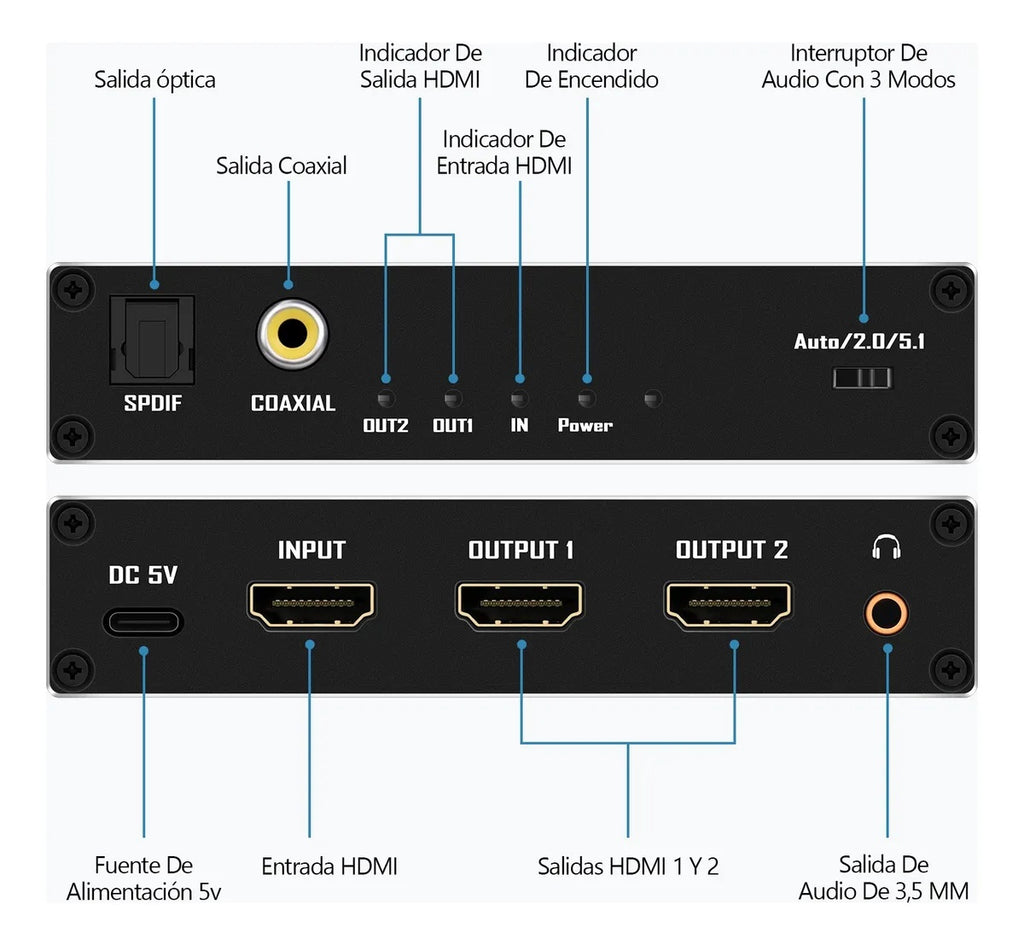 Salida óptica

Salida Coaxial

Indicador De Salida HDMI

Indicador De Entrada HDMI

Indicador De Encendido

Interruptor De Audio Con 3 Modos

SPDIF

COAXIAL

OUT2 OUT1 IN Power

Auto/2.0/5.1

DC 5V

INPUT

OUTPUT 1

OUTPUT 2

Fuente De Alimentación 5v

Entrada HDMI

Salidas HDMI 1 Y 2

Salida De Audio De 3,5 MM